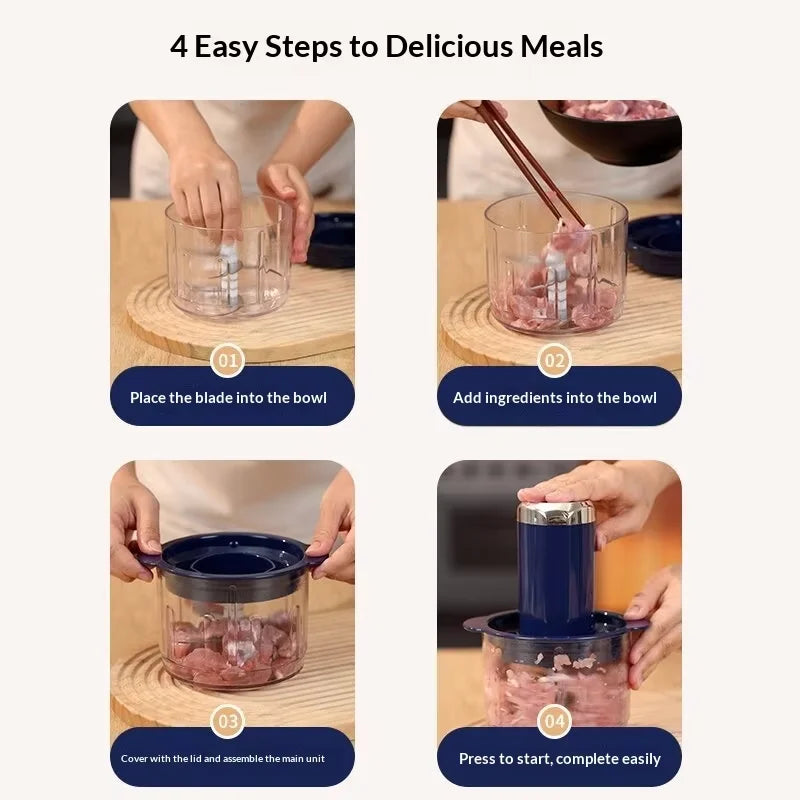 4 Easy Steps to Delicious Meals

01

Place the blade into the bowl

02

Add ingredients into the bowl

03

Cover with the lid and assemble the main unit

04

Press to start, complete easily