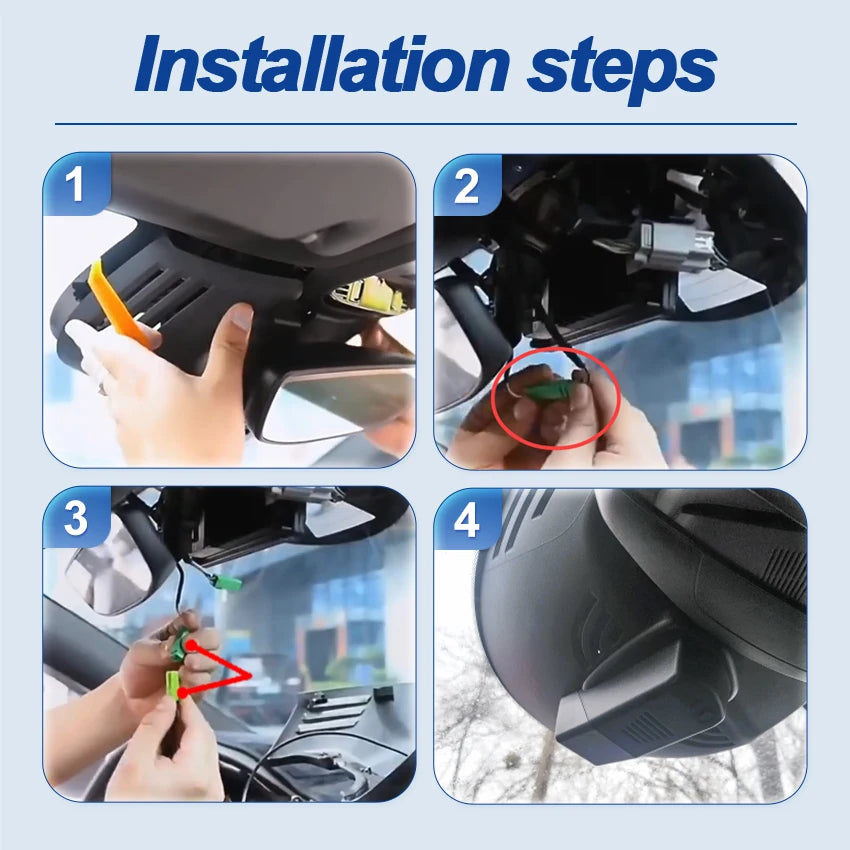 Installation steps

1

2

3

4