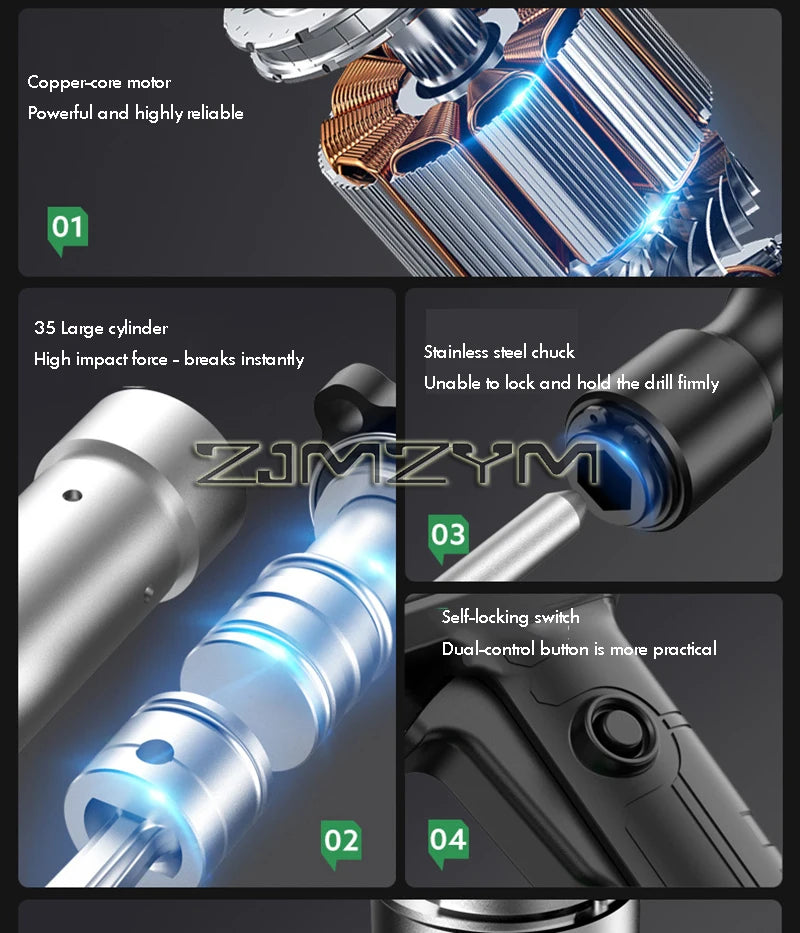 Copper-core motor
Powerful and highly reliable

01

35 Large cylinder
High impact force - breaks instantly

ZJMZYM

02

Stainless steel chuck
Unable to lock and hold the drill firmly

03

Self-locking switch
Dual-control button is more practical

04